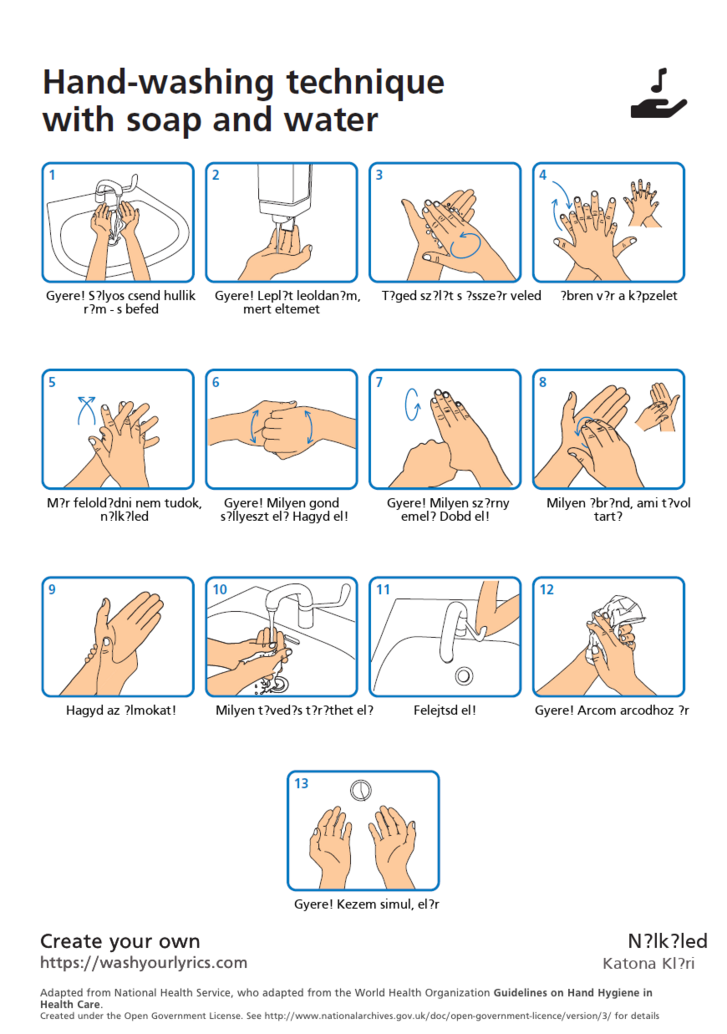 Hand-washing technique with soap and water

1
Gyere! S?lyos csend hullik r?m - s befed

2
Gyere! Lepl?t leoldan?m, mert eltemet

3
T?ged sz?l?t s ?ssze?r veled

4
?bren v?r a k?pzelet

5
M?r felold?dni nem tudok, n?lk?led

6
Gyere! Milyen gond s?llyeszt el? Hagyd el!

7
Gyere! Milyen sz?rny emel? Dobd el!

8
Milyen ?br?nd, ami t?vol tart?

9
Hagyd az ?lmokat!

10
Milyen t?ved?s t?r?thet el?

11
Felejtsd el!

12
Gyere! Arcom arcodhoz ?r

13
Gyere! Kezem simul, el?r

Create your own
https://washyourlyrics.com

N?lk?led
Katona Kl?ri

Adapted from National Health Service, who adapted from the World Health Organization **Guidelines on Hand Hygiene in Health Care**.
Created under the Open Government License. See http://www.nationalarchives.gov.uk/doc/open-government-licence/version/3/ for details