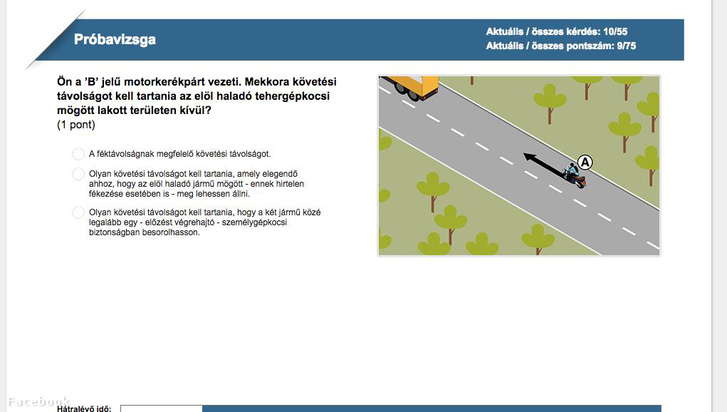 Próbavizsga

Aktuális / összes kérdés: 10/55
Aktuális / összes pontszám: 9/75

Ön a 'B' jelű motorkerékpárt vezeti. Mekkora követési távolságot kell tartania az elöl haladó tehergépkocsi mögött lakott területen kívül?
(1 pont)

A féktávolságnak megfelelő követési távolságot.

Olyan követési távolságot kell tartania, amely elegendő ahhoz, hogy az elöl haladó jármű mögött - ennek hirtelen fékezése esetében is - meg lehessen állni.

Olyan követési távolságot kell tartania, hogy a két jármű közé legalább egy - előzést végrehajtó - személygépkocsi biztonságban besorolhasson.

A

Facebook

Hátralévő idő: